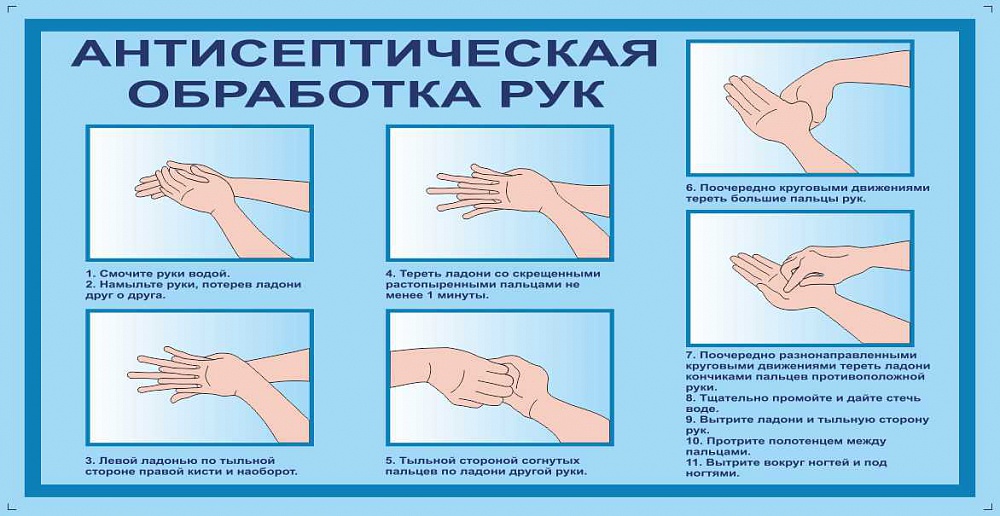 АНТИСЕПТИЧЕСКАЯ ОБРАБОТКА РУК

1. Смочите руки водой.
2. Намыльте руки, потерев ладони друг о друга.

3. Левой ладонью по тыльной стороне правой кисти и наоборот.

4. Тереть ладони со скрещенными растопыренными пальцами не менее 1 минуты.

5. Тыльной стороной согнутых пальцев по ладони другой руки.

6. Поочередно круговыми движениями тереть большие пальцы рук.

7. Поочередно разнонаправленными круговыми движениями тереть ладони кончиками пальцев противоположной руки.
8. Тщательно промойте и дайте стечь воде.
9. Вытрите ладони и тыльную сторону рук.
10. Протрите полотенцем между пальцами.
11. Вытрите вокруг ногтей и под ногтями.